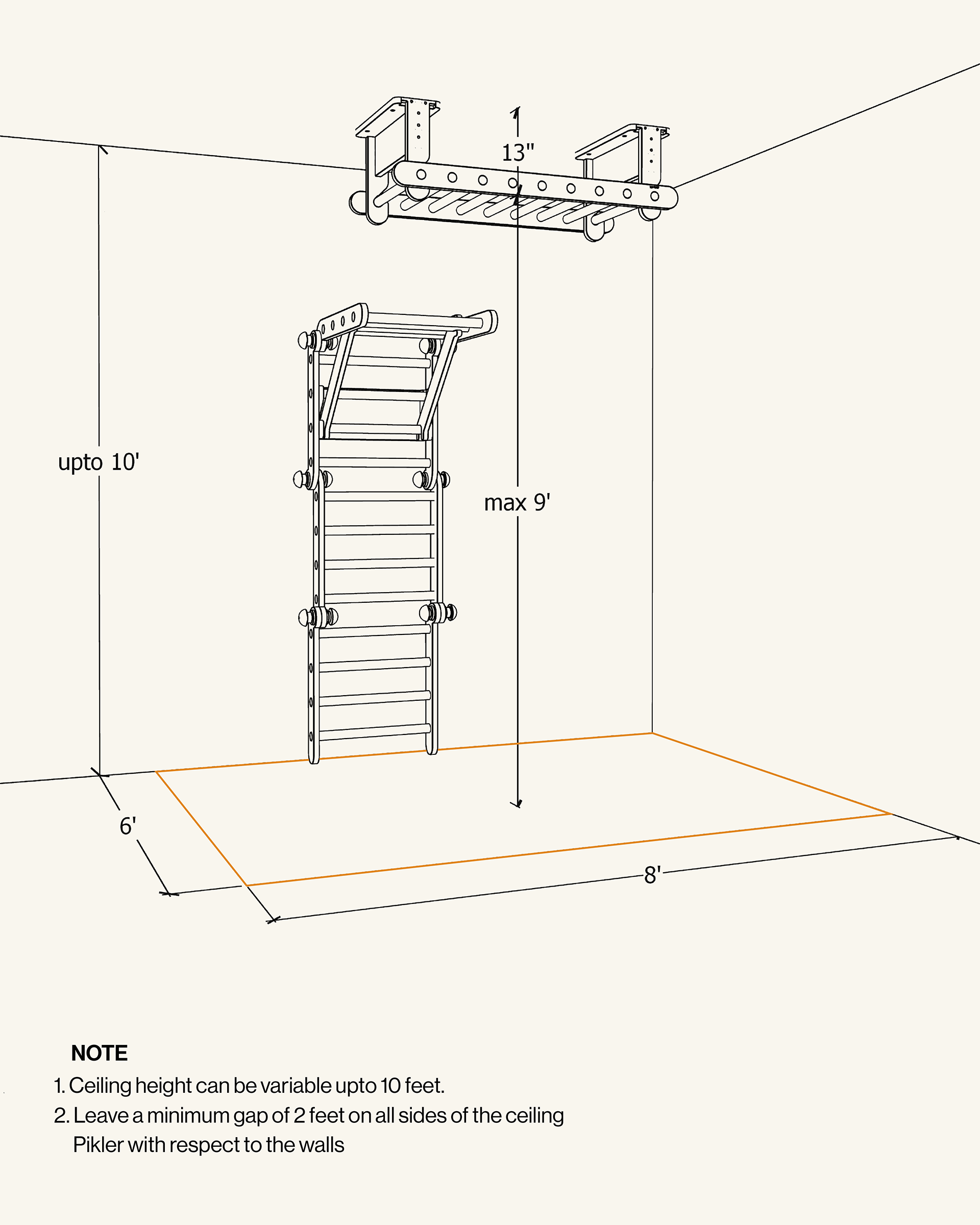 13"

upto 10'

max 9'

6'

8'

NOTE

1. Ceiling height can be variable upto 10 feet.

2. Leave a minimum gap of 2 feet on all sides of the ceiling Pikler with respect to the walls