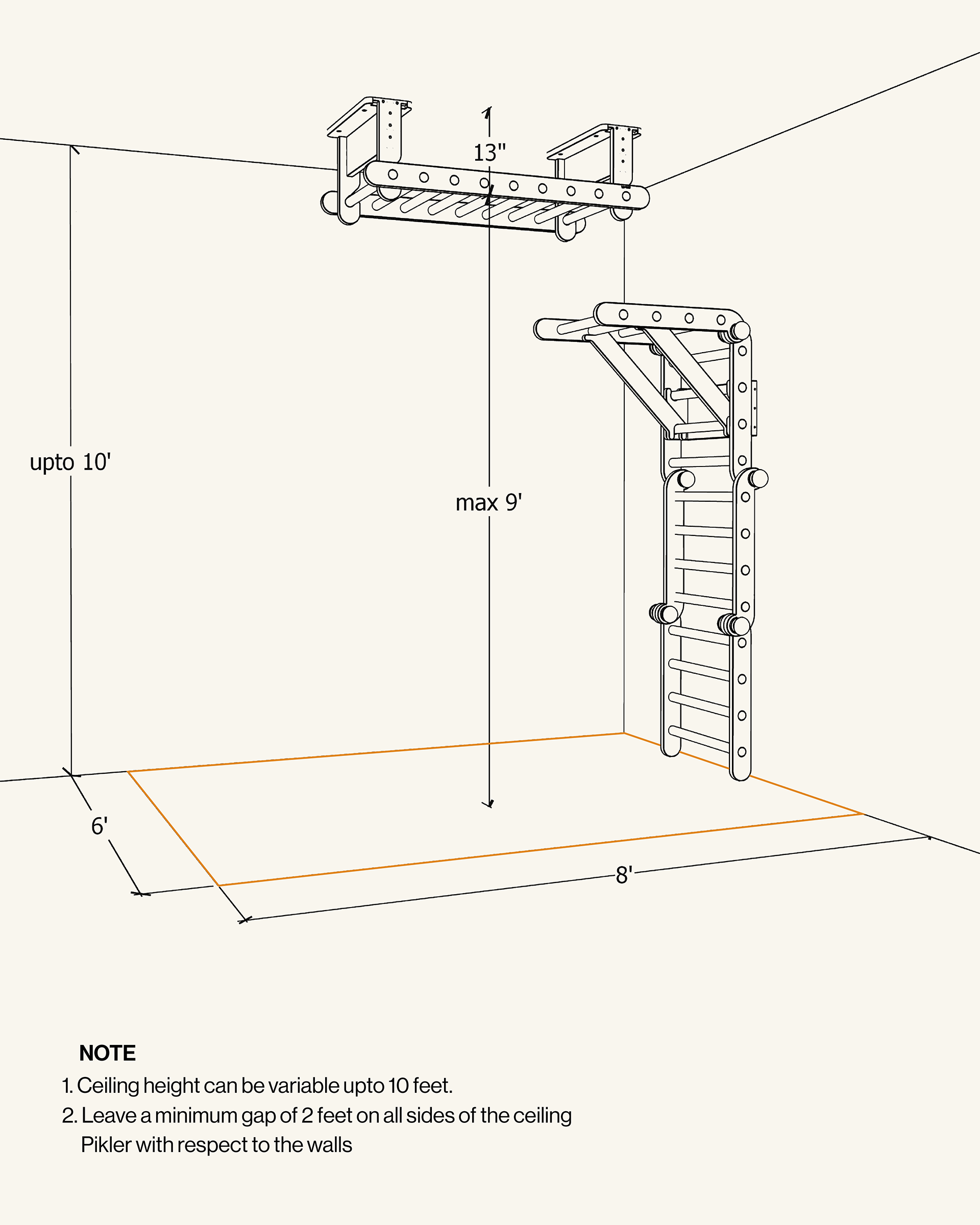 13"

upto 10'

max 9'

6'

8'

NOTE
1. Ceiling height can be variable upto 10 feet.
2. Leave a minimum gap of 2 feet on all sides of the ceiling Pikler with respect to the walls